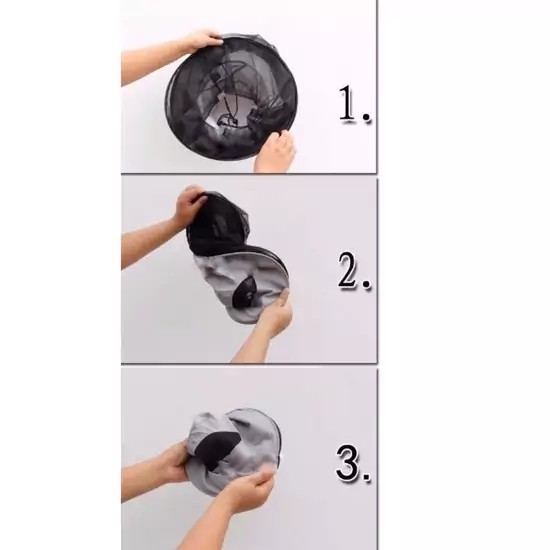 1.

2.

3.